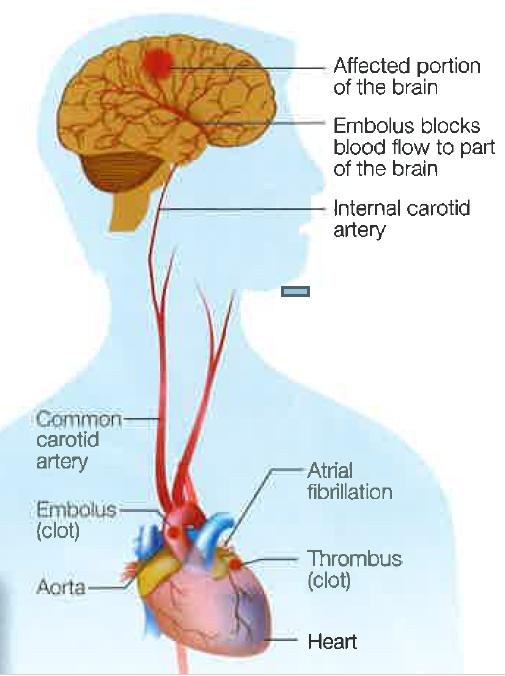 Affected portion of the brain

Embolus blocks blood flow to part of the brain

Internal carotid artery

Common carotid artery

Atrial fibrillation

Embolus (clot)

Thrombus (clot)

Aorta

Heart